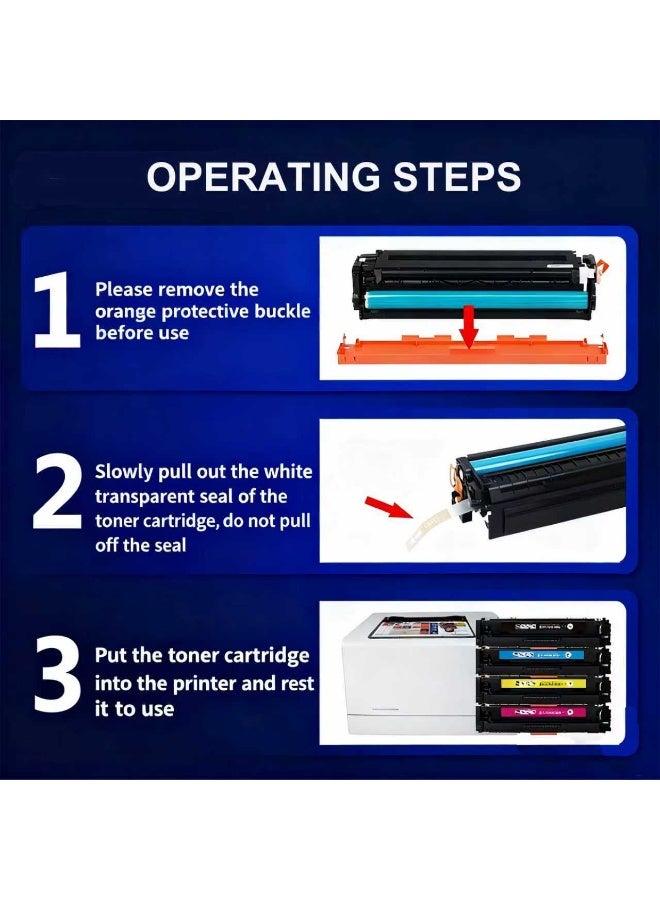 OPERATING STEPS

1 Please remove the orange protective buckle before use

2 Slowly pull out the white transparent seal of the toner cartridge, do not pull off the seal

3 Put the toner cartridge into the printer and rest it to use